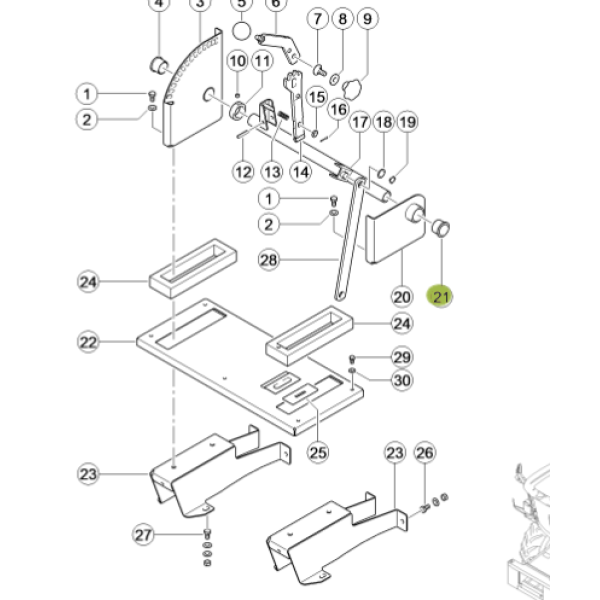 4
3
5
6
7
8
9
10
11
1
2
15
16
17
18
19
12
13
14
1
2
28
24
20
21
24
22
29
30
25
23
23
26
27