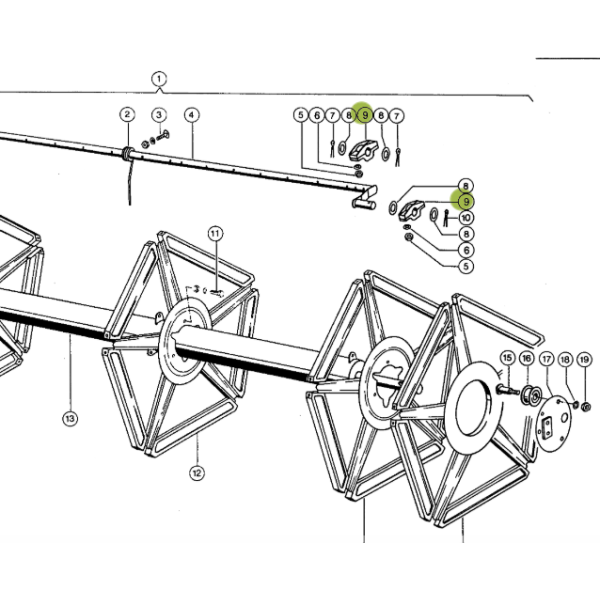 1
2
3
4
5
6
7
8
9
8
7
8
9
10
8
6
5
11
13
12
15
16
17
18
19