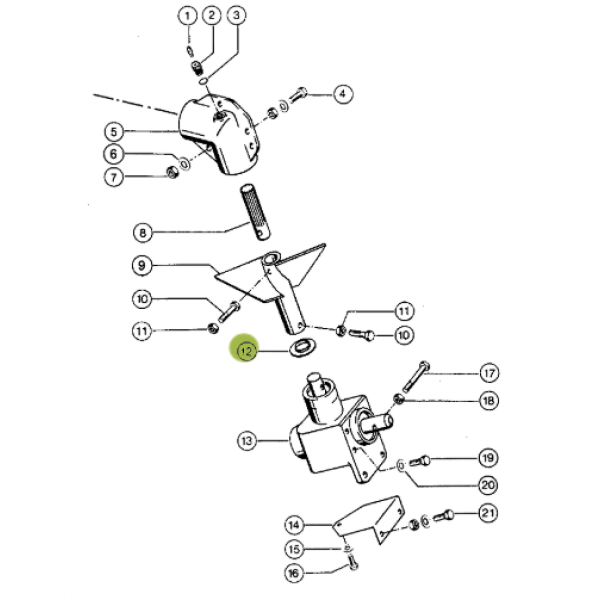 1
2
3
4
5
6
7
8
9
10
11
11
10
12
17
18
13
19
20
14
21
15
16