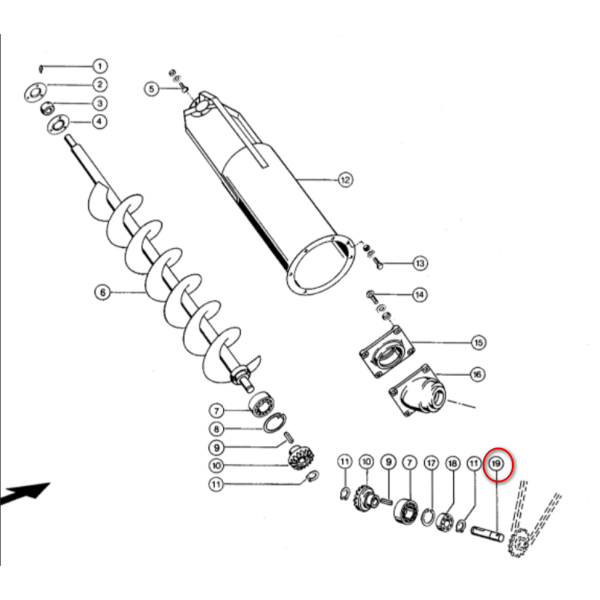 1
2
3
4
5
12
13
14
15
16
6
7
8
9
10
11
11
10
9
7
17
18
11
19