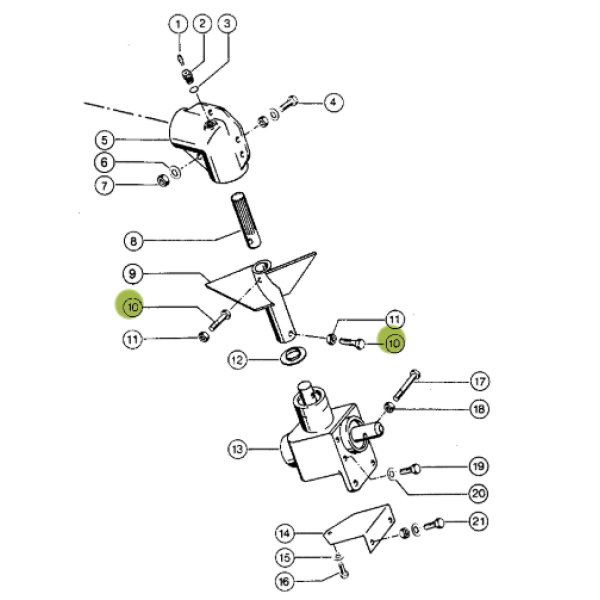 1
2
3
4
5
6
7
8
9
10
11
11
10
12
17
18
13
19
20
14
21
15
16