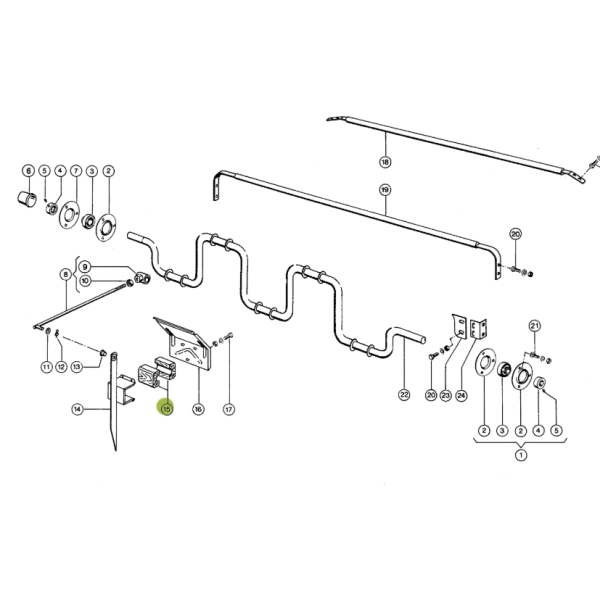 18
19
6
5
4
7
3
2
20
9
8
10
21
11
12
13
14
15
16
17
22
20
23
24
2
3
2
4
5
1