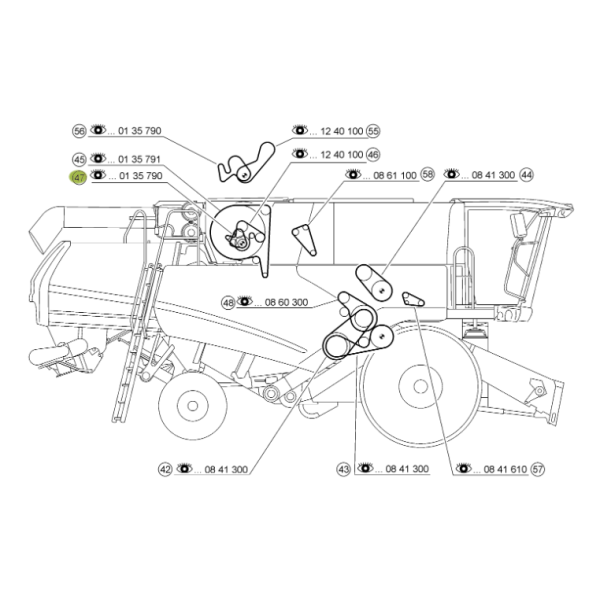 56 ... 01 35 790
... 12 40 100 55
45 ... 01 35 791
... 12 40 100 46
47 ... 01 35 790
... 08 61 100 58
... 08 41 300 44
48 ... 08 60 300
42 ... 08 41 300
43 ... 08 41 300
... 08 41 610 57