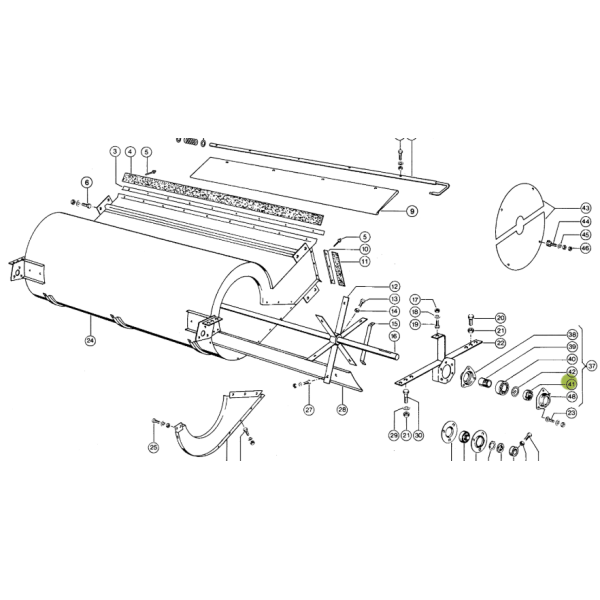 3
4
5
6
9
43
44
45
46
5
10
11
12
13
14
15
16
17
18
19
20
21
22
38
39
40
42
41
48
37
23
24
27
28
29
21
30
25