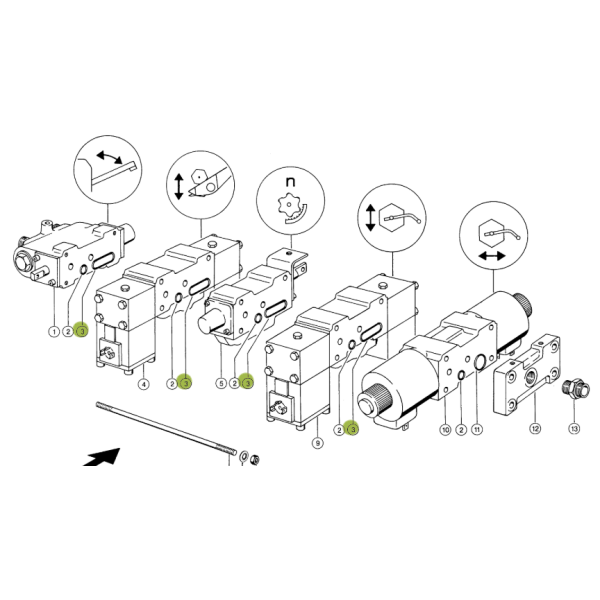 n

1 2 3

4 2 3

5 2 3

9 2 3

10 2 11 12 13