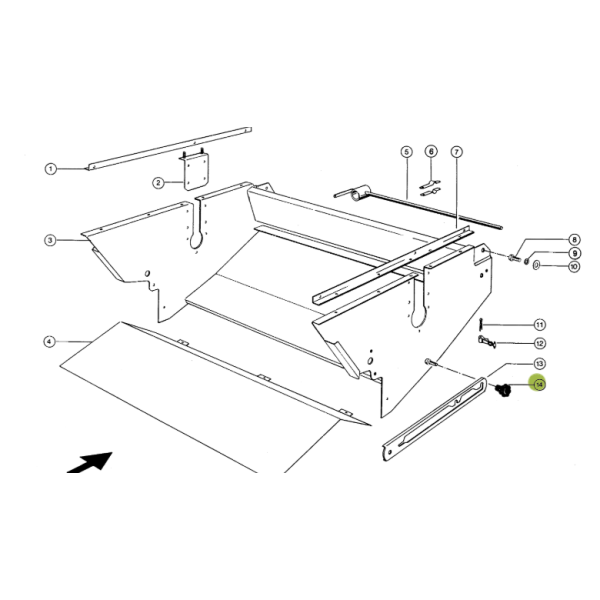 1
2
3
4
5
6
7
8
9
10
11
12
13
14