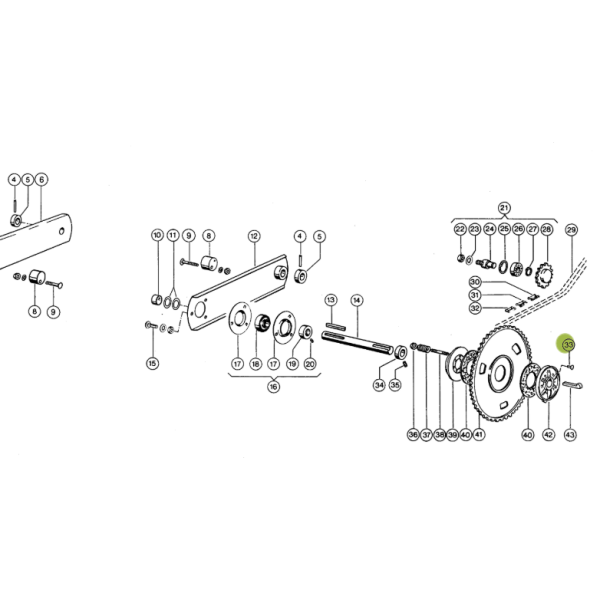 4 5 6
8 9
10 11 9 8 12 4 5
15
17 18 17 19 20
16
13 14
34 35
21
22 23 24 25 26 27 28 29
30
31
32
33
36 37 38 39 40 41 40 42 43