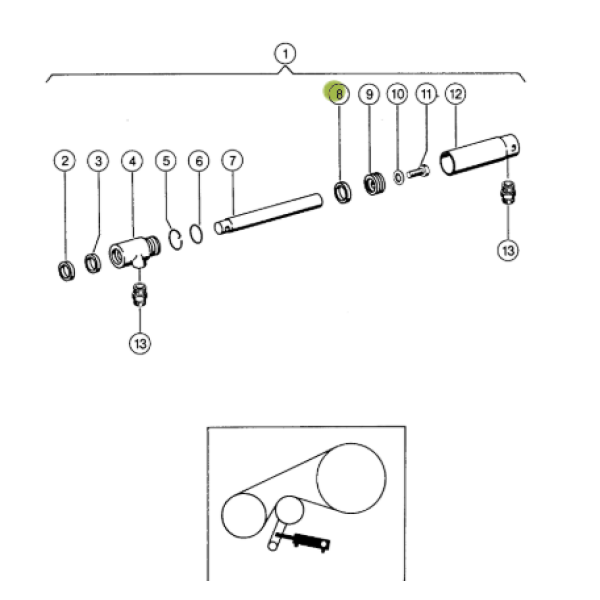 1

8 9 10 11 12

2 3 4 5 6 7

13

13