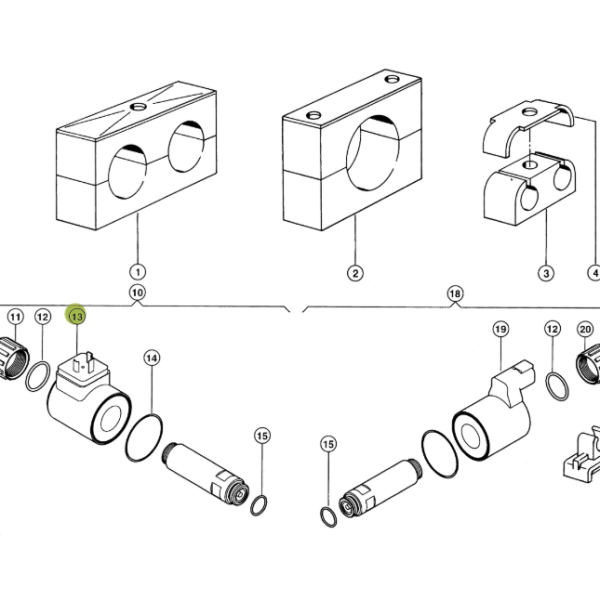 1
2
3
4
10
18
11
12
13
14
15
15
19
12
20