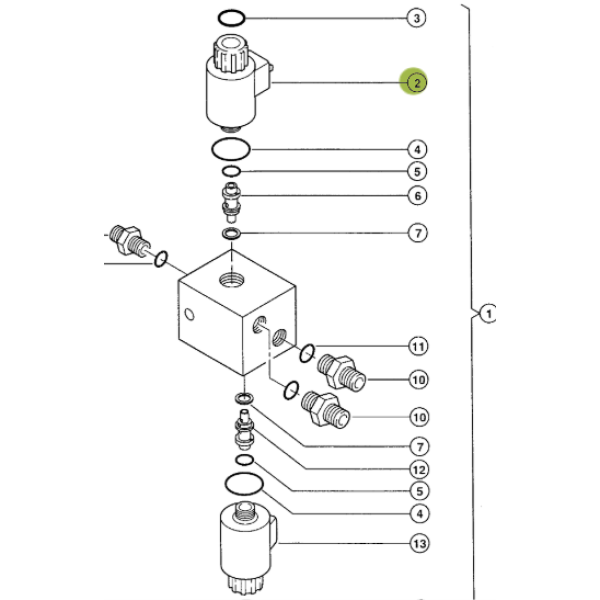 3
2
4
5
6
7
1
11
10
10
7
12
5
4
13