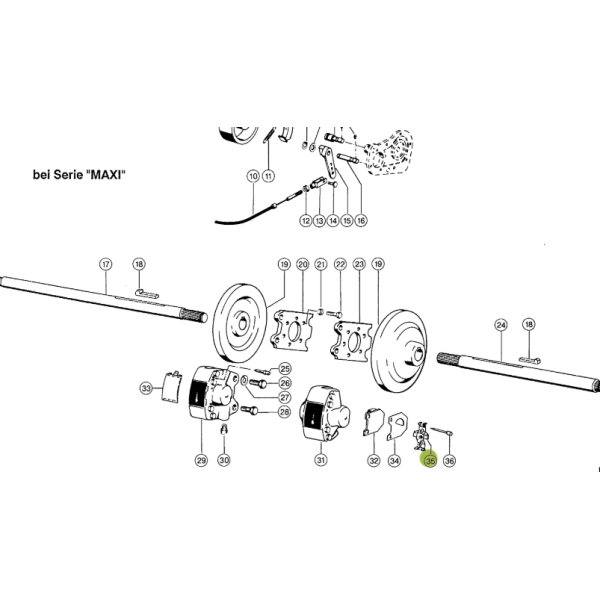 bei Serie "MAXI"

10 11 12 13 14 15 16

17 18 19 20 21 22 23 19

24 18

25 26 27 28 33

29 30 31 32 34 35 36