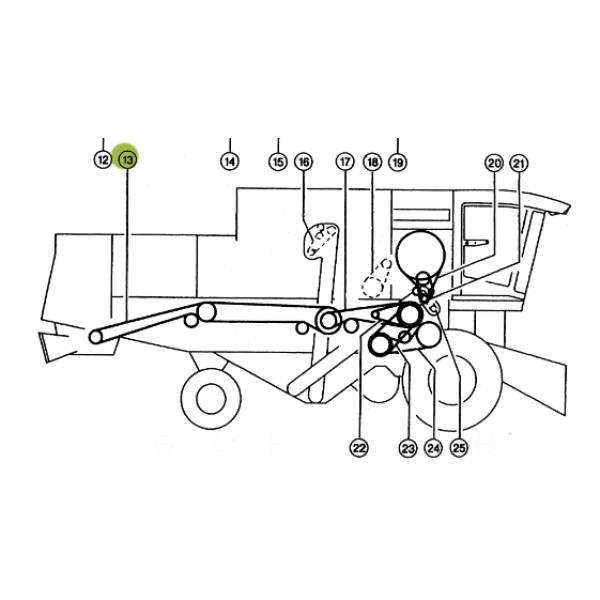 12 13 14 15 16 17 18 19 20 21

22 23 24 25