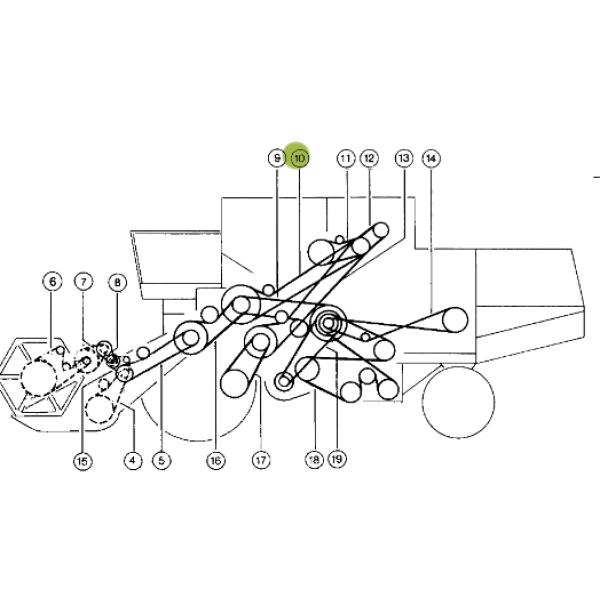 9
10
11
12
13
14
6
7
8
15
4
5
16
17
18
19