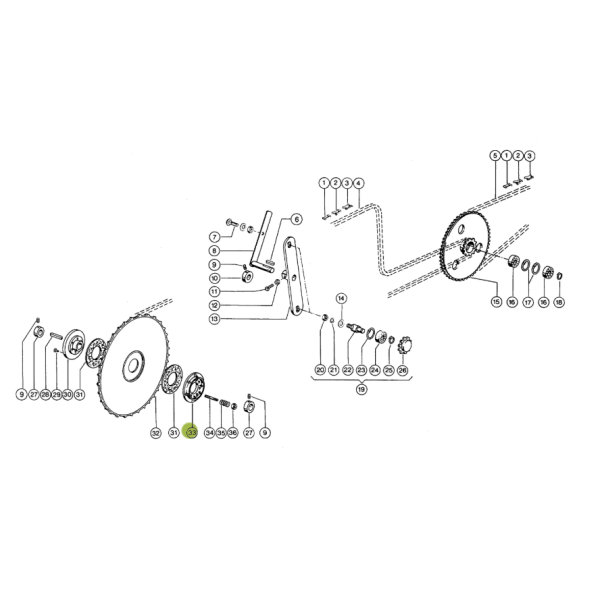 5
1
2
3
1
2
3
4
6
7
8
9
10
11
12
13
14
15
16
17
16
18
20
21
22
23
24
25
26
19
9
27
28
29
30
31
32
31
33
34
35
36
27
9