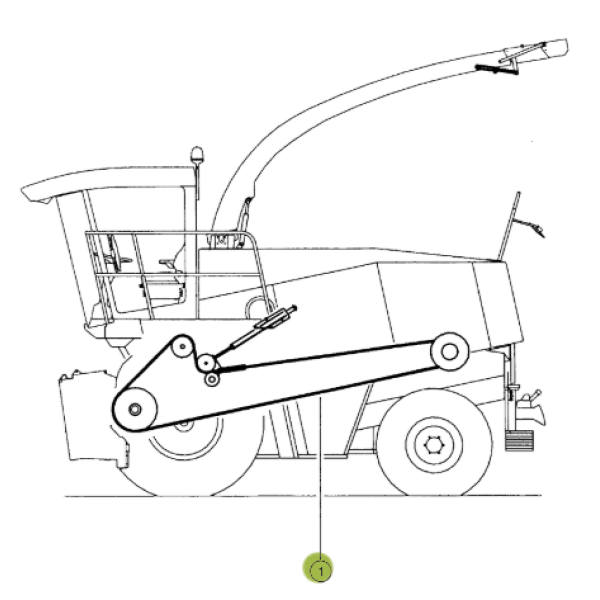 1