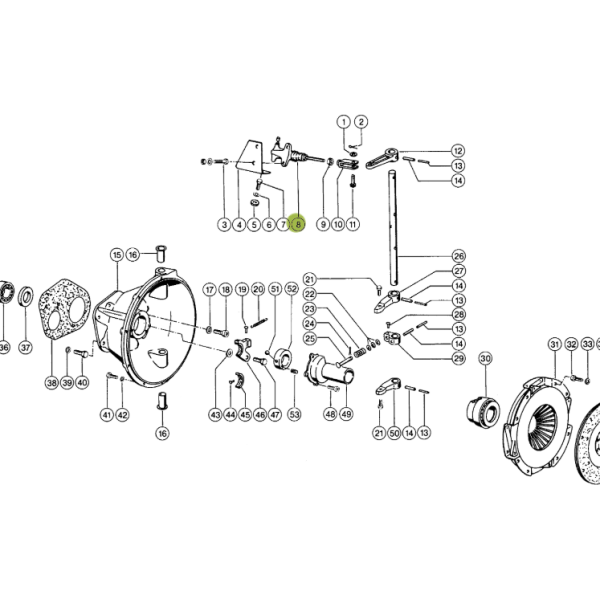 1 2
12
13
14
3 4 5 6 7 8 9 10 11
15 16
26
27
14
13
28
13
14
29
21
22
23
24
25
17 18 19 20 51 52
36 37
38 39 40
41 42
16
43 44 45 46 47 53
48 49
21 50 14 13
30
31 32 33