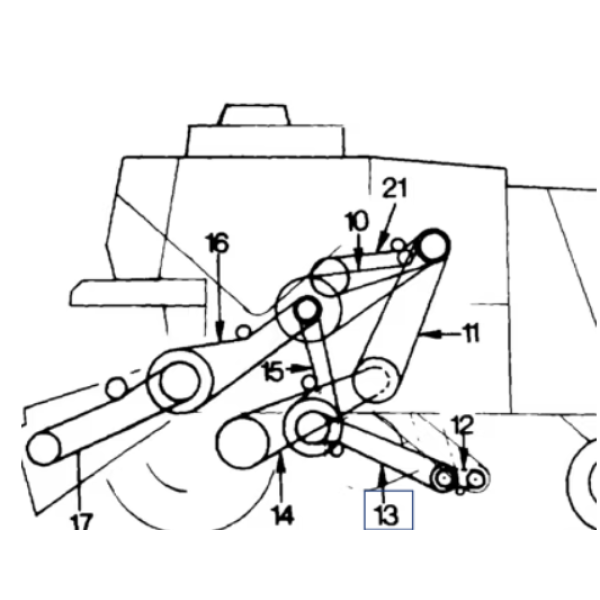 21
10
16
11
15
12
17
14
13