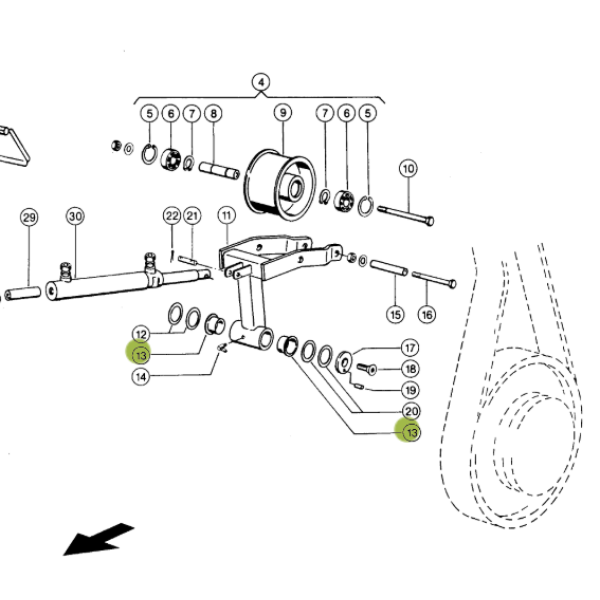 4
5
6
7
8
9
7
6
5
10
29
30
22
21
11
15
16
12
13
14
17
18
19
20
13