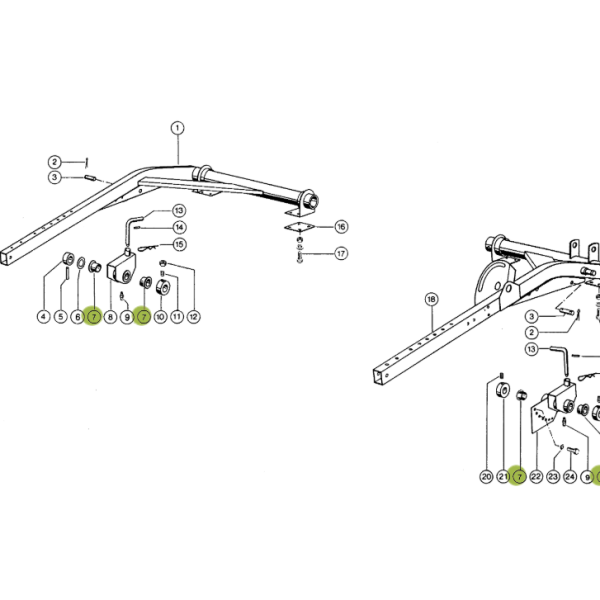 1
2
3
13
14
15
16
17
4 5 6 7 8 9 7 10 11 12

18
3
2
13
20 21 7 22 23 24 9